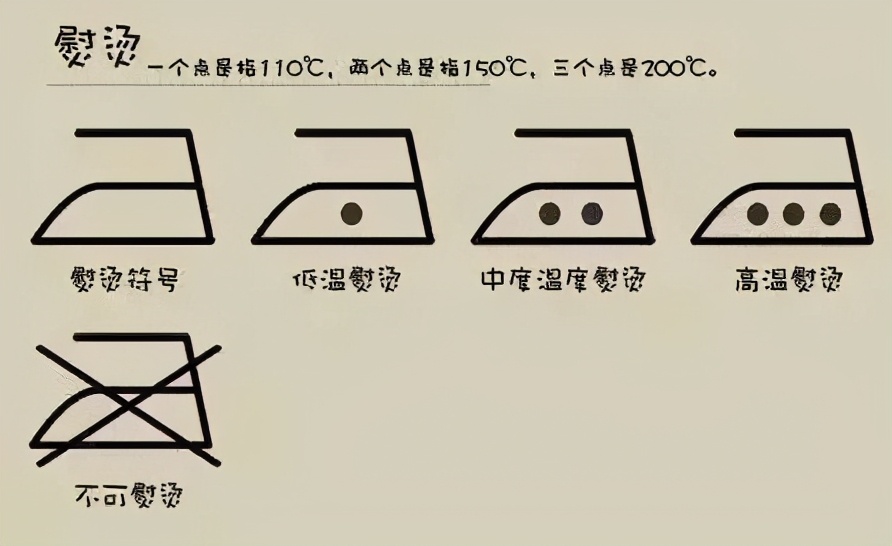 熨烫 一个点是指110℃，两个点是指150℃，三个点是200℃。

熨烫符号

低温熨烫

中度温度熨烫

高温熨烫

不可熨烫