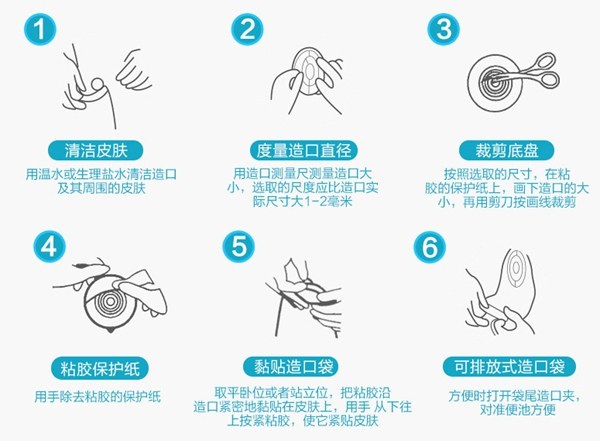 1

清洁皮肤

用温水或生理盐水清洁造口及其周围的皮肤

2

度量造口直径

用造口测量尺测量造口大小，选取的尺度应比造口实际尺寸大1-2毫米

3

裁剪底盘

按照选取的尺寸，在粘胶的保护纸上，画下造口的大小，再用剪刀按画线裁剪

4

粘胶保护纸

用手除去粘胶的保护纸

5

黏贴造口袋

取平卧位或者站立位，把粘胶沿造口紧密地黏贴在皮肤上，用手 从下往上按紧粘胶，使它紧贴皮肤

6

可排放式造口袋

方便时打开袋尾造口夹，对准便池方便