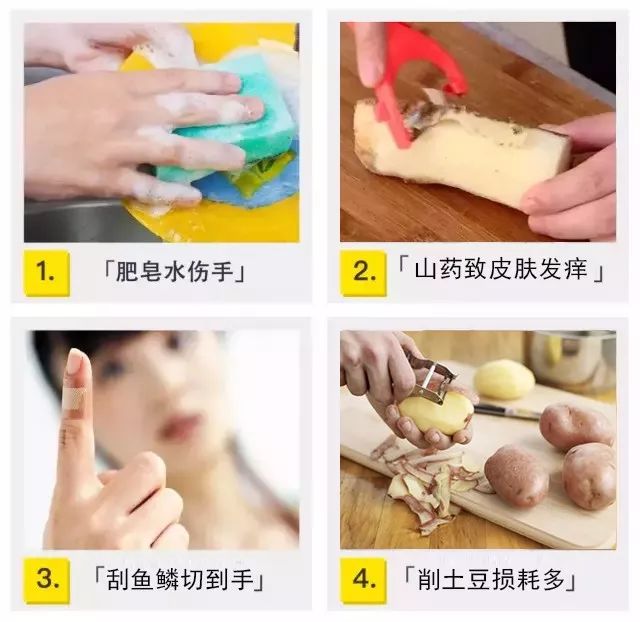 1. 「肥皂水伤手」

2. 「山药致皮肤发痒」

3. 「刮鱼鳞切到手」

4. 「削土豆损耗多」