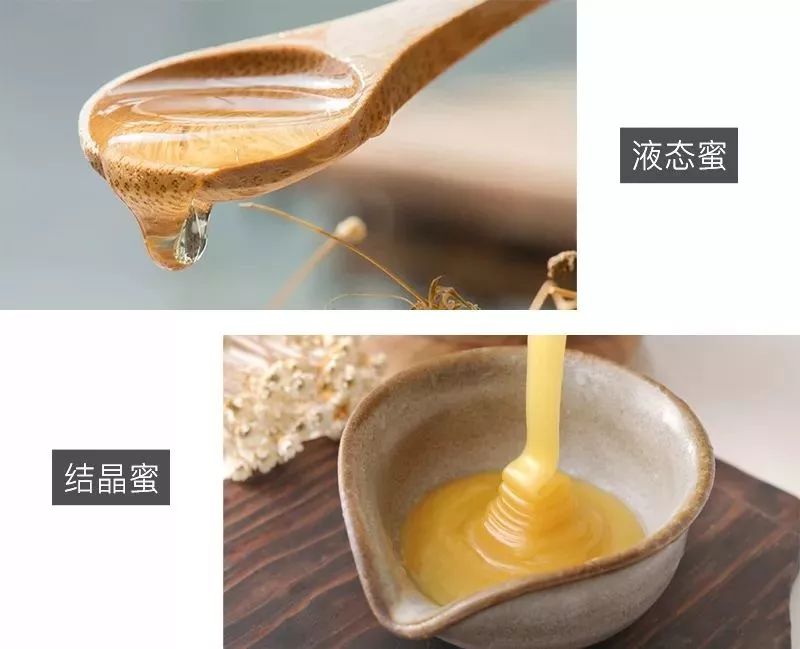 液态蜜

结晶蜜