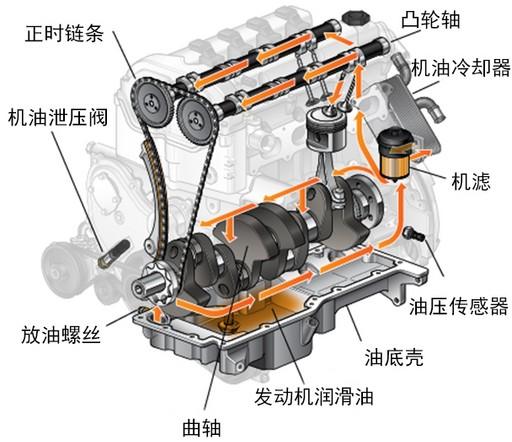 正时链条

凸轮轴

机油冷却器

机油泄压阀

机滤

油压传感器

放油螺丝

油底壳

发动机润滑油

曲轴