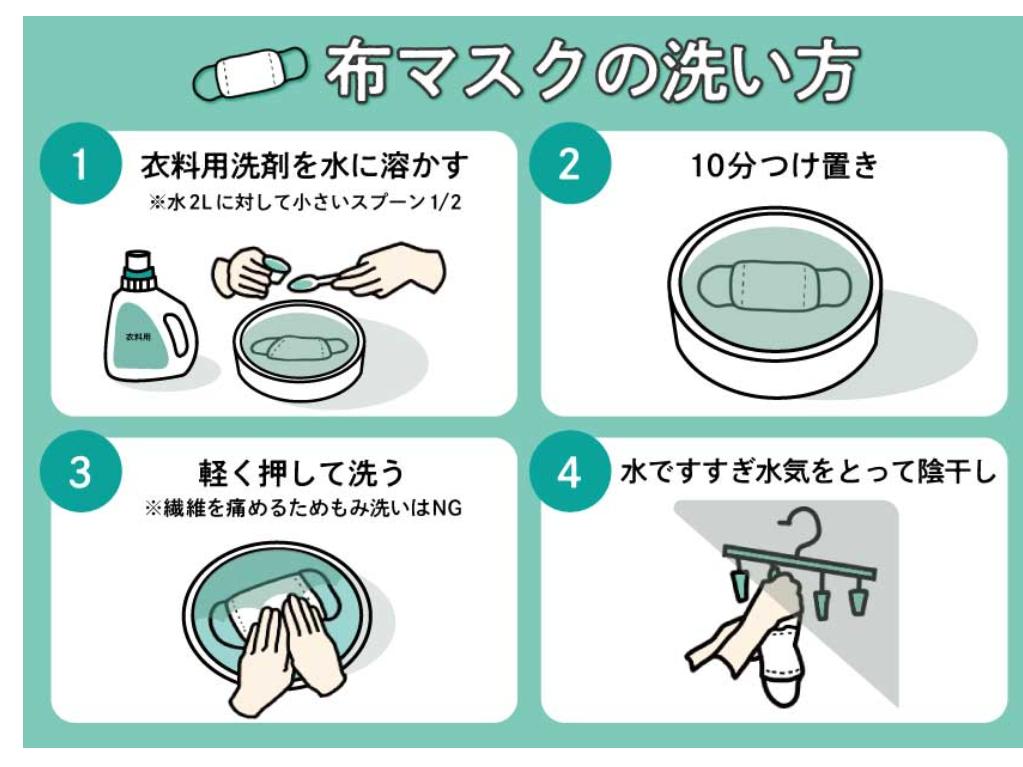 布マスクの洗い方

1
衣料用洗剤を水に溶かす
※水2Lに対して小さいスプーン1/2

衣料用

2
10分つけ置き

3
軽く押して洗う
※繊維を痛めるためもみ洗いはNG

4
水ですすぎ水気をとって陰干し