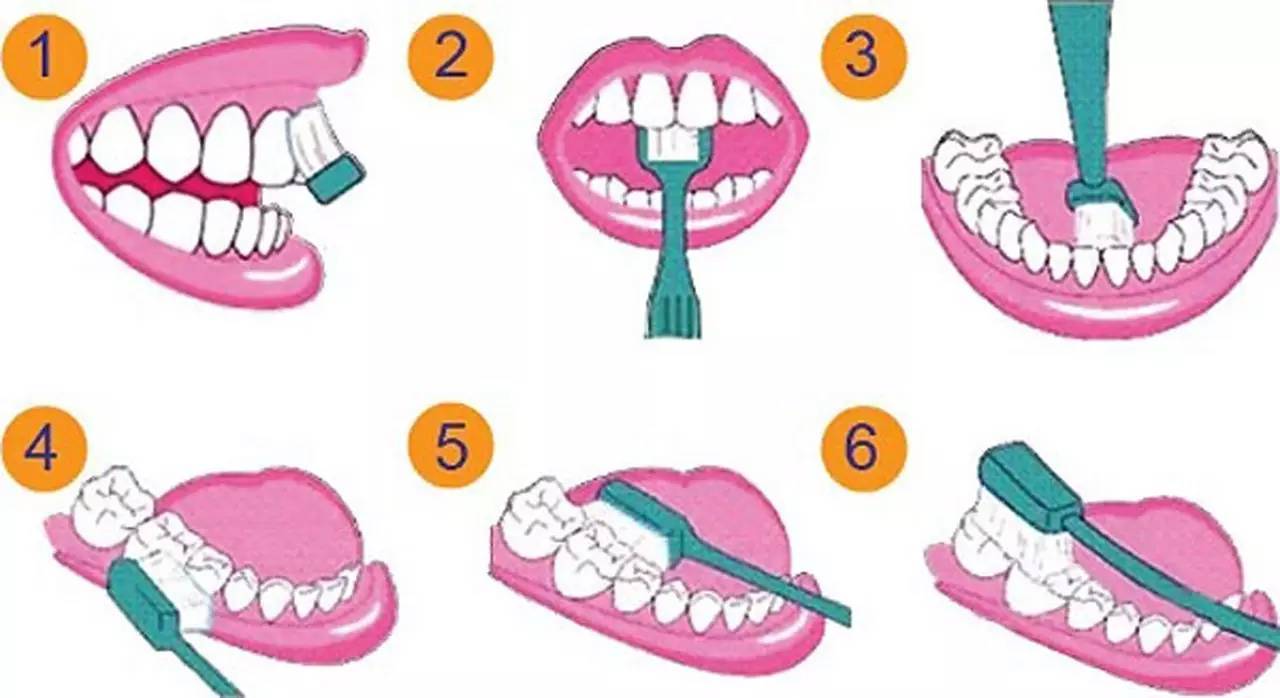 1
2
3
4
5
6