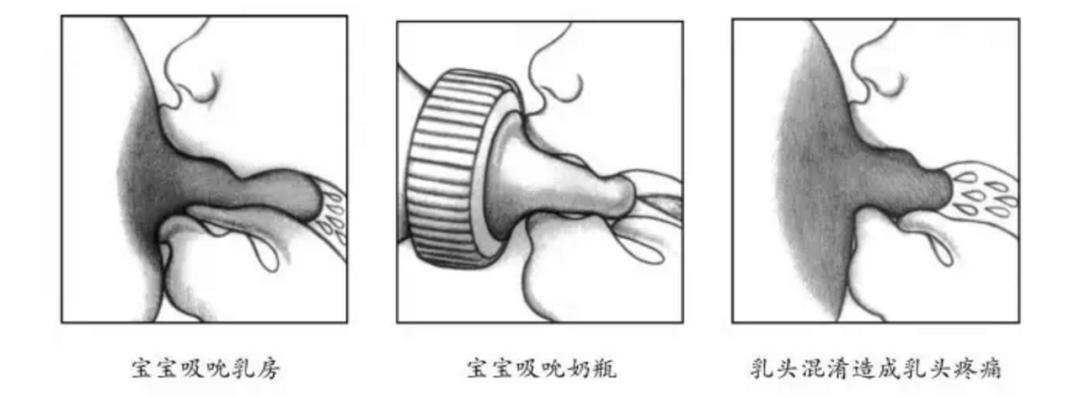 宝宝吸吮乳房

宝宝吸吮奶瓶

乳头混淆造成乳头疼痛