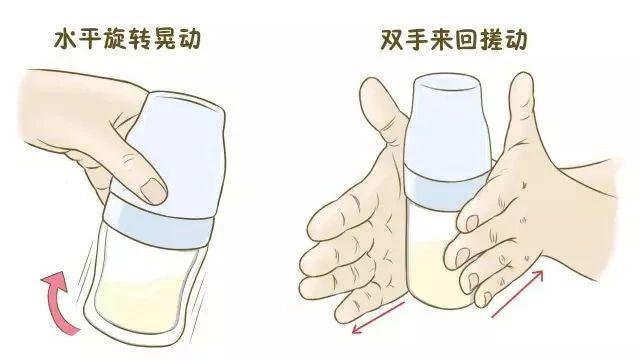 水平旋转晃动

双手来回搓动