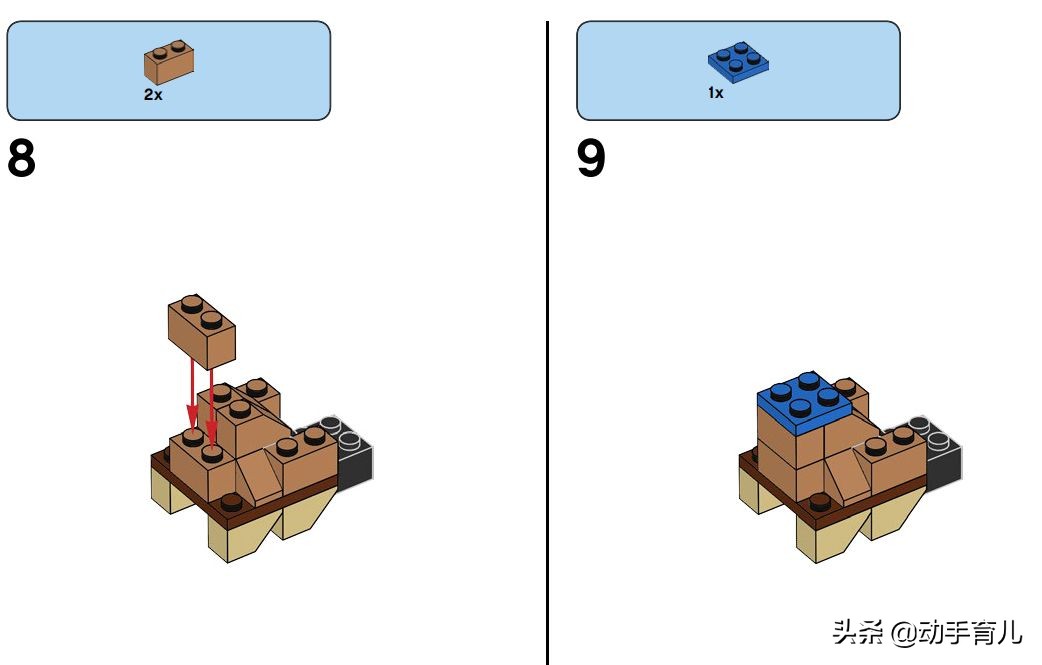 2x

8

1x

9

头条 @动手育儿