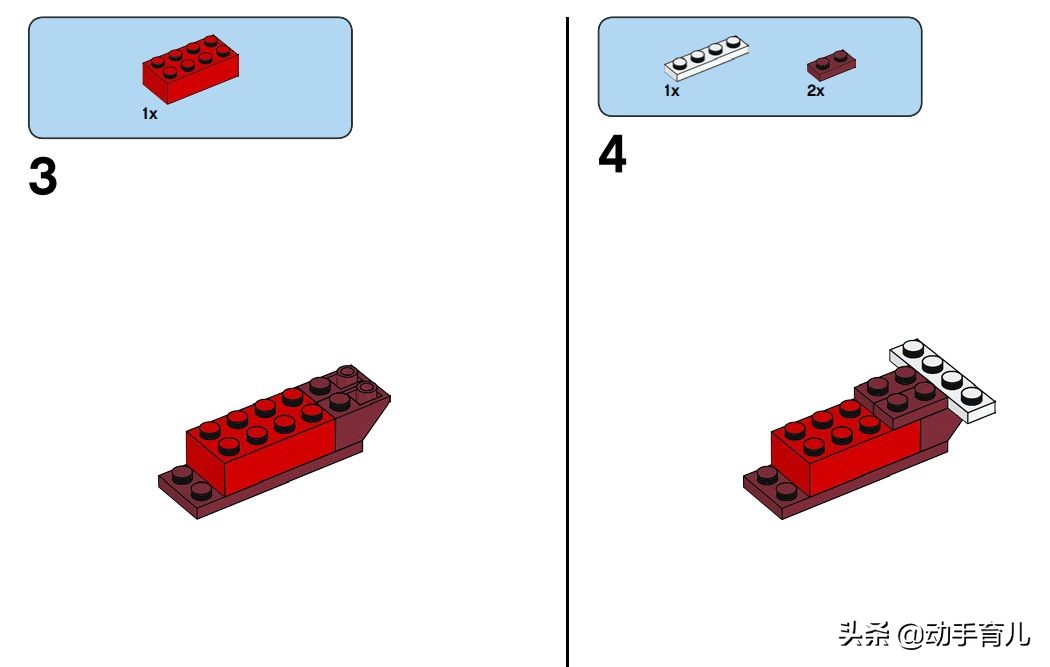 1x

3

1x 2x

4

头条 @动手育儿