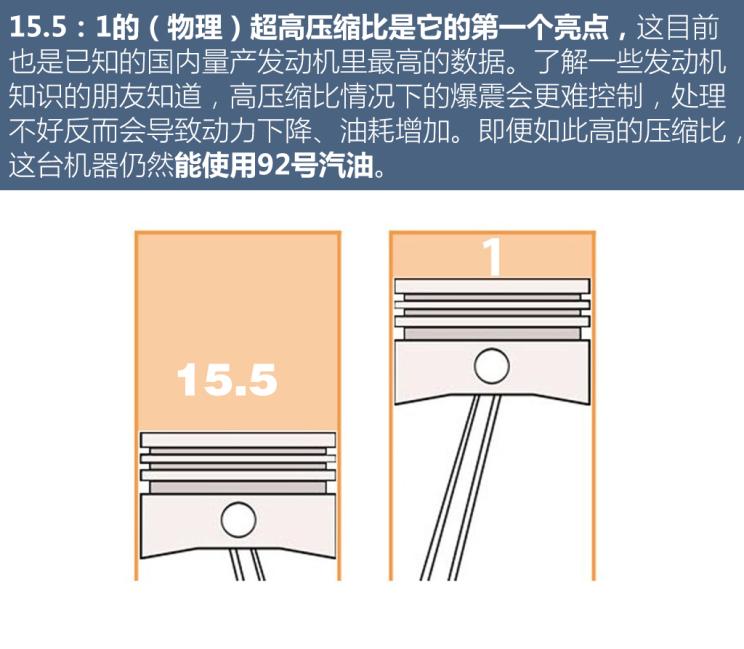 15.5：1的（物理）超高压缩比是它的第一个亮点，这目前也是已知的国内量产发动机里最高的数据。了解一些发动机知识的朋友知道，高压缩比情况下的爆震会更难控制，处理不好反而会导致动力下降、油耗增加。即便如此高的压缩比，这台机器仍然能使用92号汽油。

15.5

1