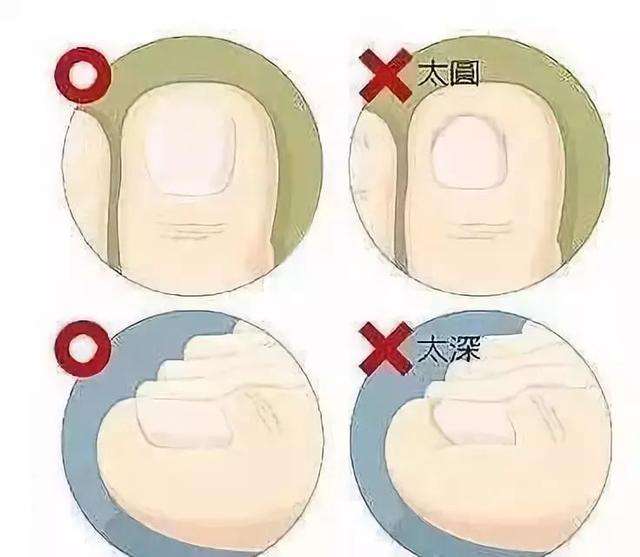 太圆

太深