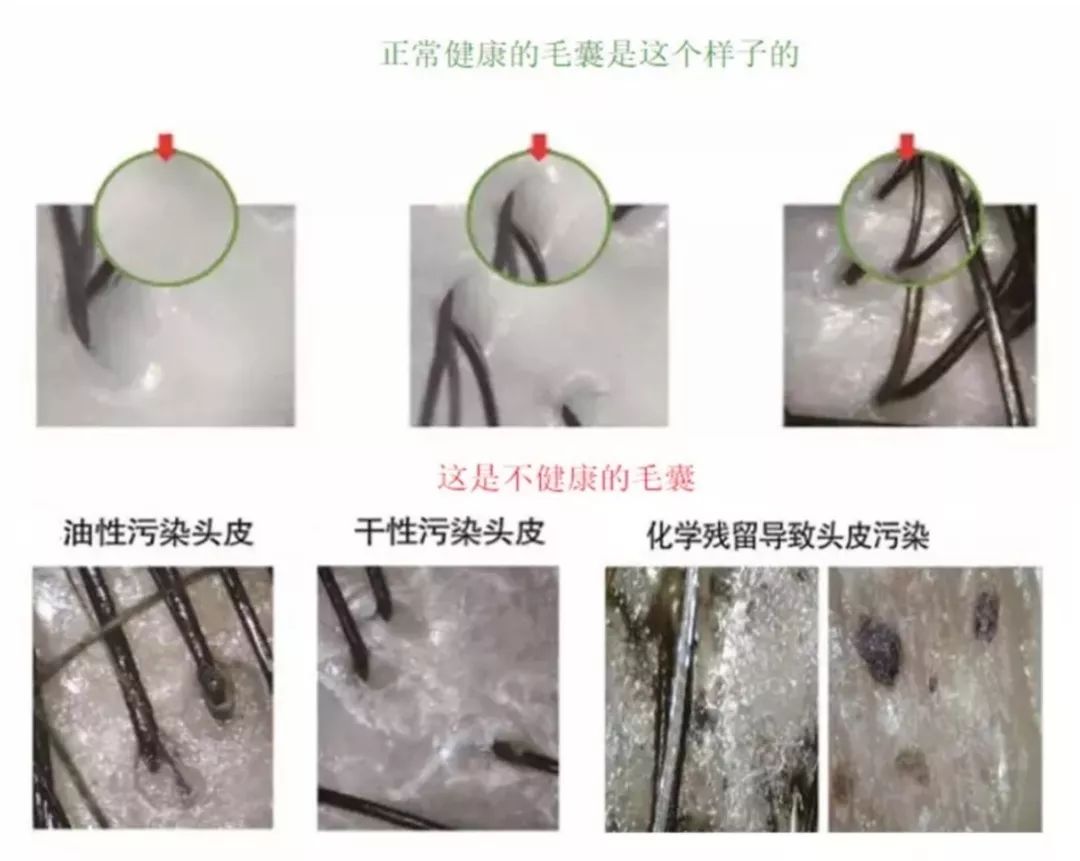 正常健康的毛囊是这个样子的

这是不健康的毛囊

油性污染头皮

干性污染头皮

化学残留导致头皮污染