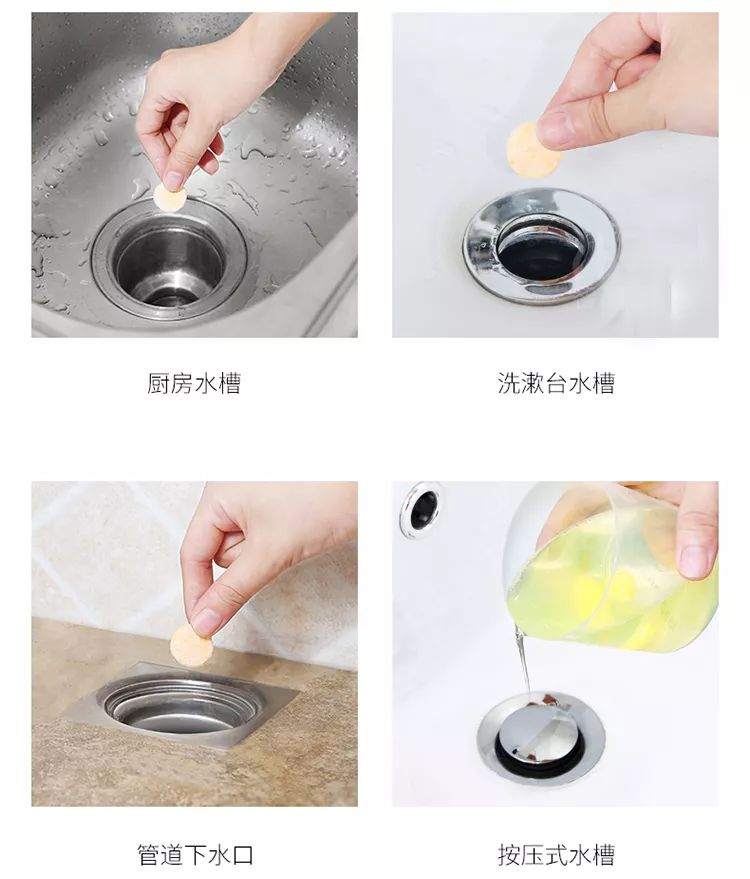 厨房水槽

洗漱台水槽

管道下水口

按压式水槽