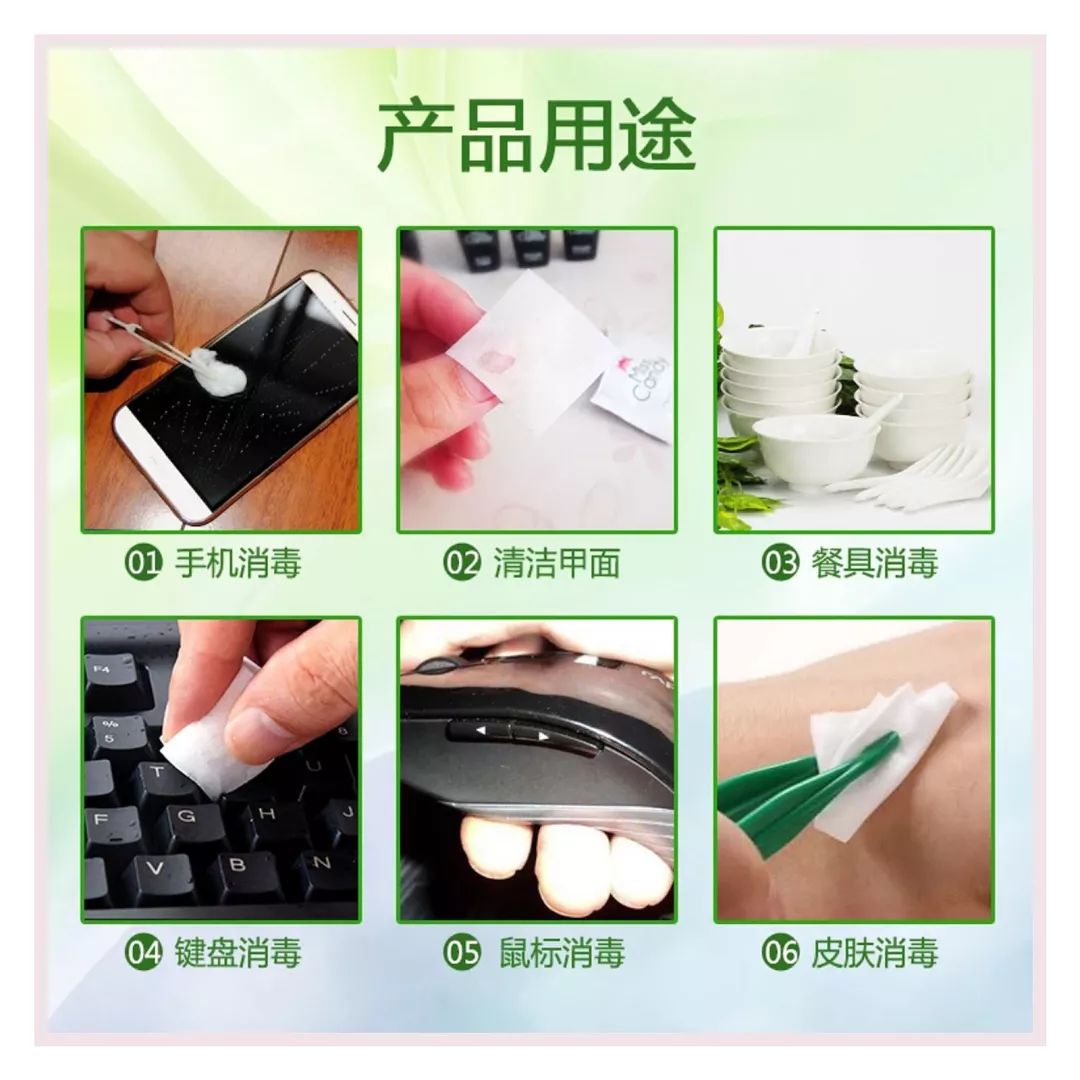 产品用途

01 手机消毒

02 清洁甲面

03 餐具消毒

04 键盘消毒

05 鼠标消毒

06 皮肤消毒