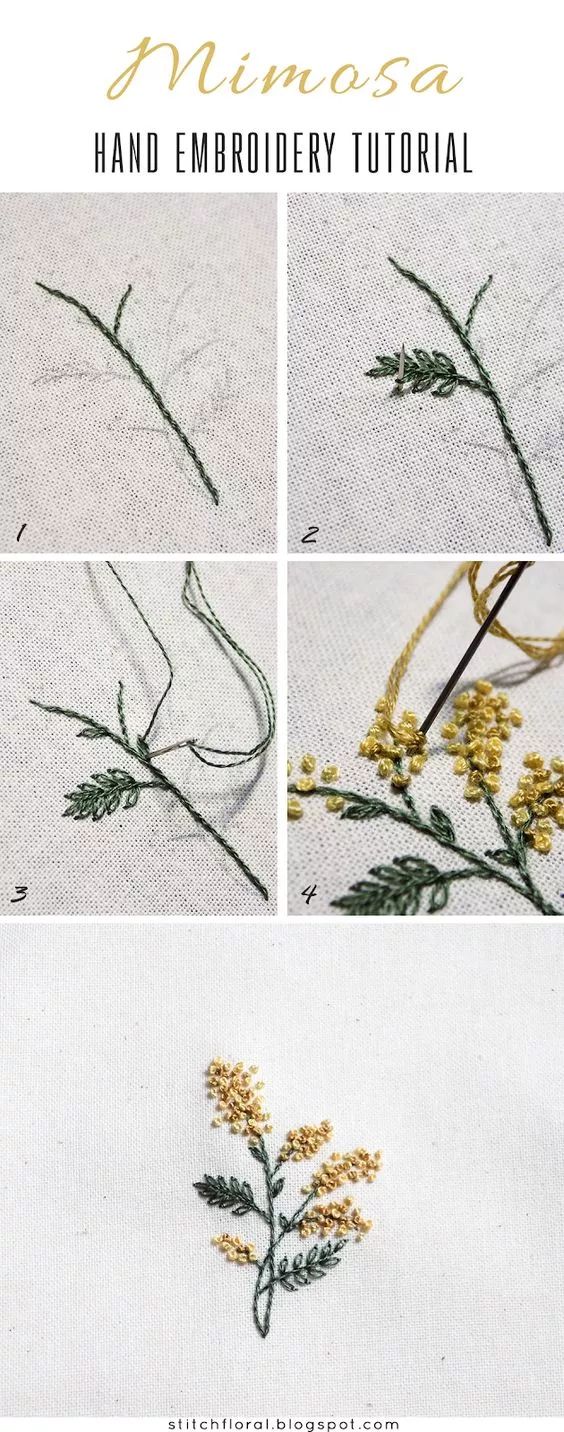 Mimosa

HAND EMBROIDERY TUTORIAL

1

2

3

4

stitchfloral.blogspot.com