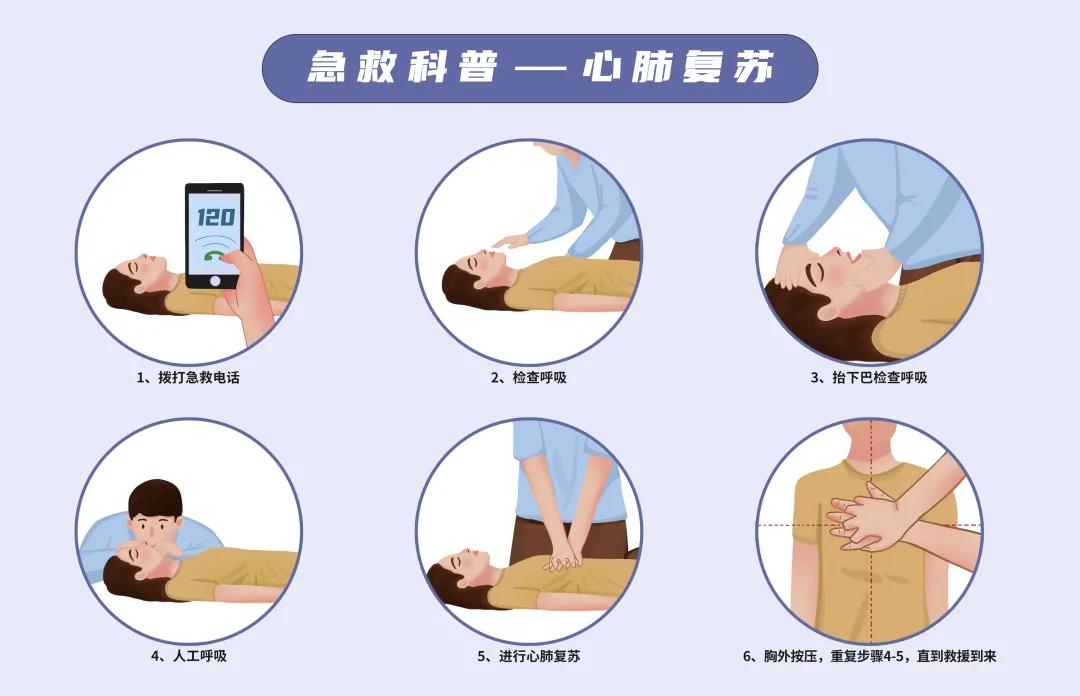 急救科普 — 心肺复苏

120

1、拨打急救电话

2、检查呼吸

3、抬下巴检查呼吸

4、人工呼吸

5、进行心肺复苏

6、胸外按压，重复步骤4-5，直到救援到来