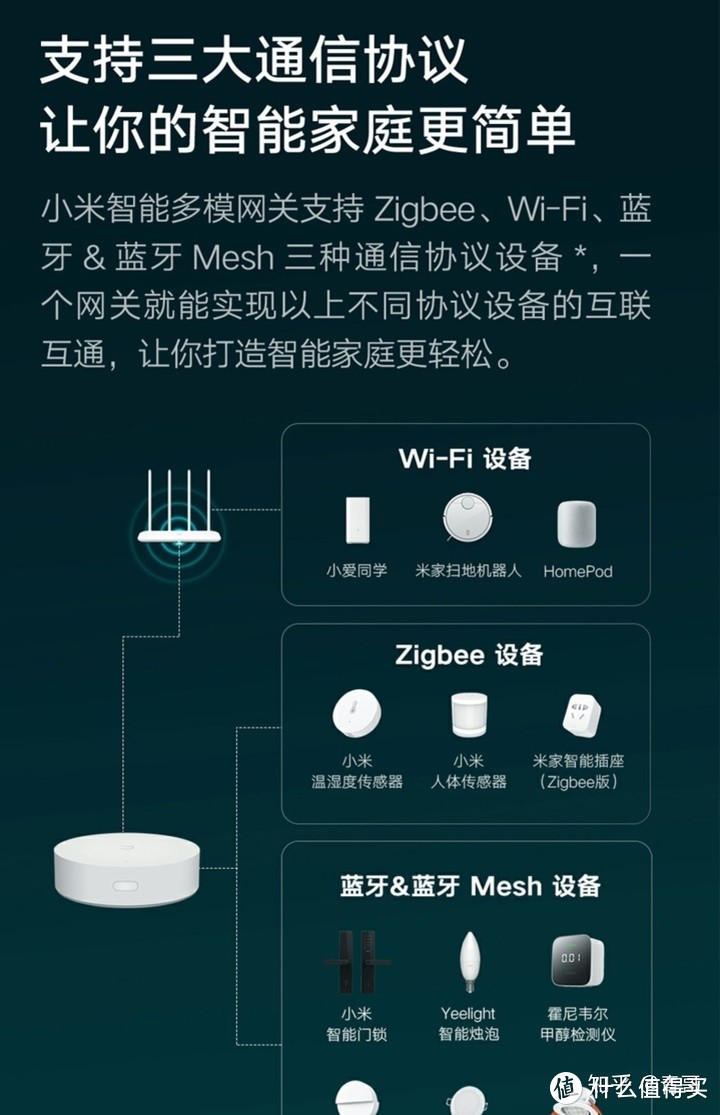 支持三大通信协议
让你的智能家庭更简单

小米智能多模网关支持 Zigbee、Wi-Fi、蓝牙 & 蓝牙 Mesh 三种通信协议设备 *，一个网关就能实现以上不同协议设备的互联互通，让你打造智能家庭更轻松。

Wi-Fi 设备

小爱同学
米家扫地机器人
HomePod

Zigbee 设备

小米
温湿度传感器
小米
人体传感器
米家智能插座
（Zigbee版）

蓝牙&蓝牙 Mesh 设备

小米
智能门锁
Yeelight
智能烛泡
霍尼韦尔
甲醇检测仪

值 什么值得买