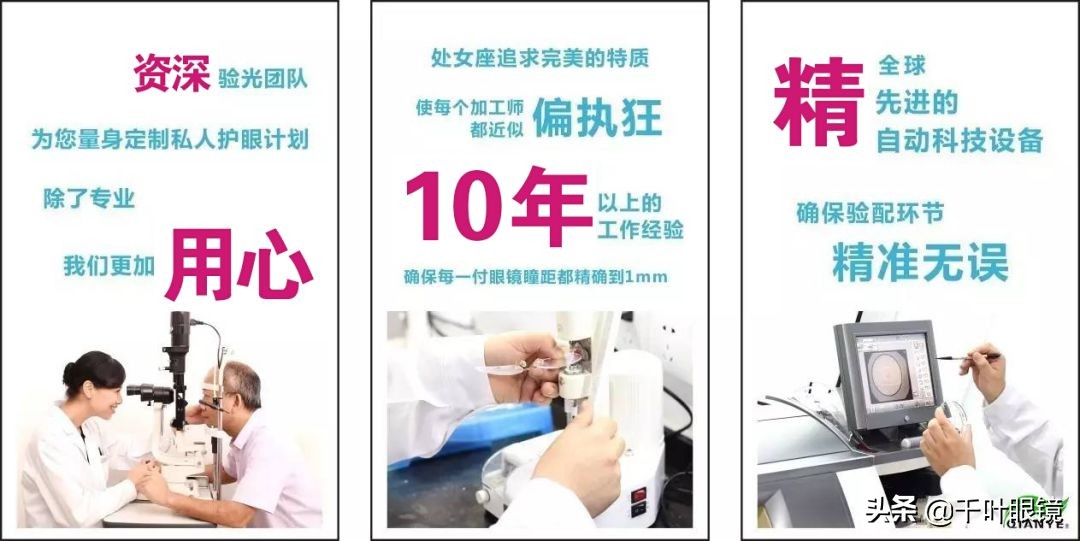 资深 验光团队

为您量身定制私人护眼计划

除了专业

我们更加 用心

处女座追求完美的特质

使每个加工师都近似 偏执狂

10年 以上的工作经验

确保每一付眼镜瞳距都精确到1mm

精 全球先进的自动科技设备

确保验配环节

精准无误

头条 @千叶眼镜

QIANYE