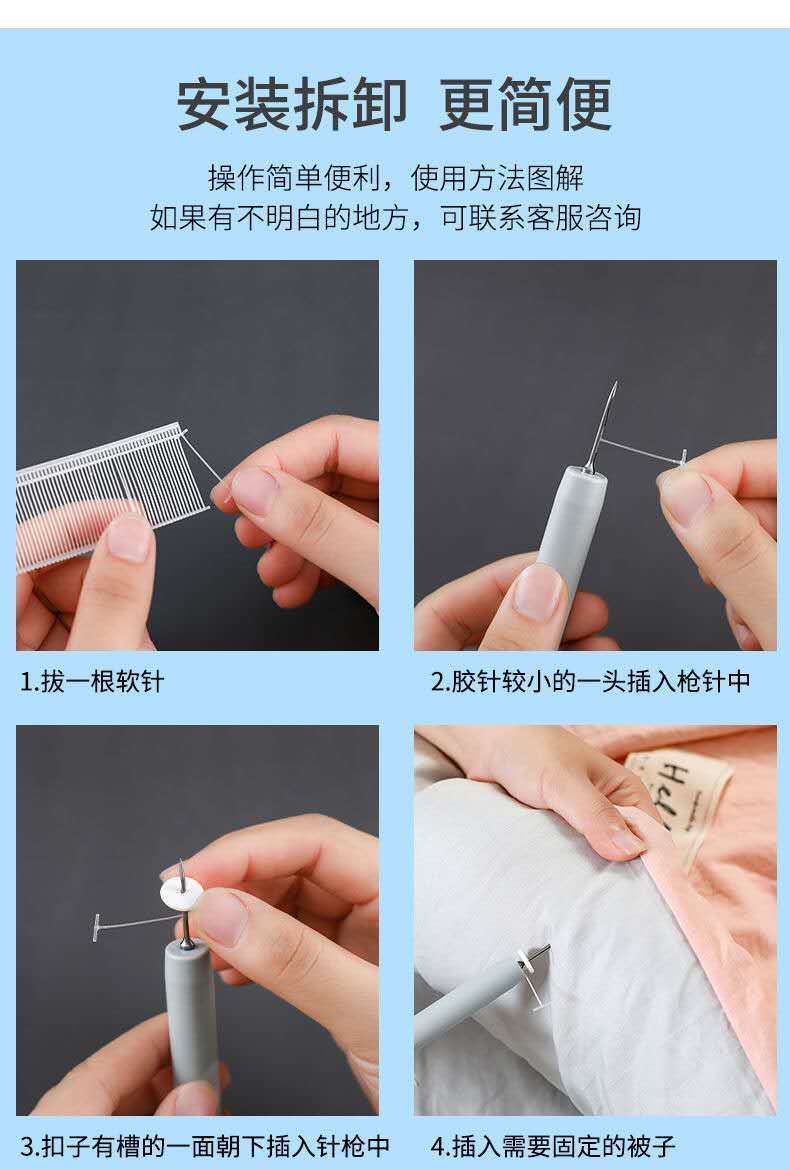 安装拆卸 更简便

操作简单便利，使用方法图解
如果有不明白的地方，可联系客服咨询

1.拔一根软针

2.胶针较小的一头插入枪针中

3.扣子有槽的一面朝下插入针枪中

4.插入需要固定的被子