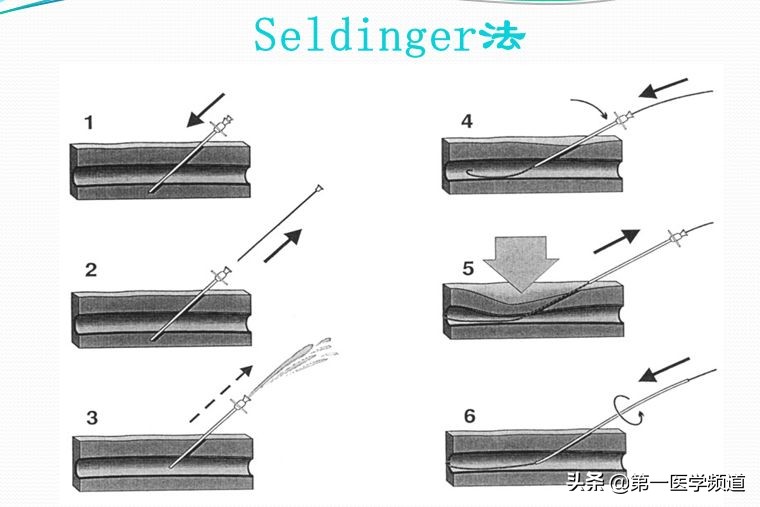 Seldinger法

1

2

3

4

5

6

头条 @第一医学频道