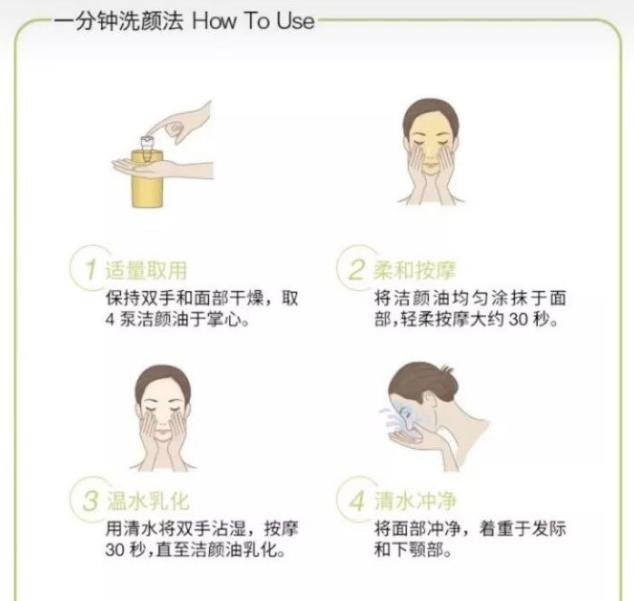 一分钟洗颜法 How To Use

1 适量取用
保持双手和面部干燥，取 4 泵洁颜油于掌心。

2 柔和按摩
将洁颜油均匀涂抹于面部，轻柔按摩大约 30 秒。

3 温水乳化
用清水将双手沾湿，按摩 30 秒，直至洁颜油乳化。

4 清水冲净
将面部冲净，着重于发际和下颚部。