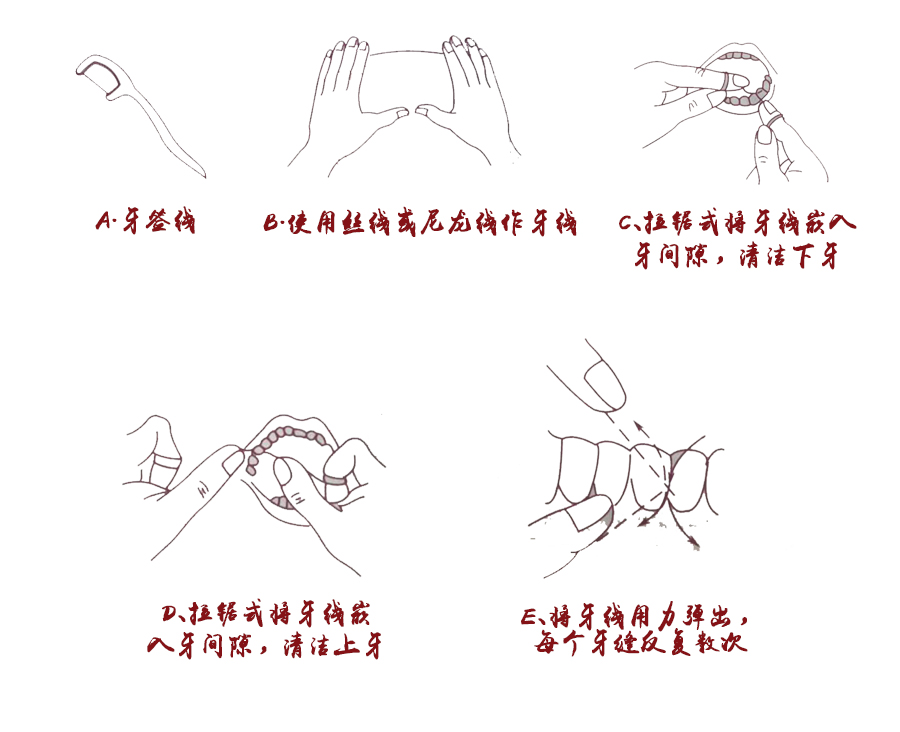 A·牙签线

B·使用丝线或尼龙线作牙线

C、拉锯式将牙线嵌入牙间隙，清洁下牙

D、拉锯式将牙线嵌入牙间隙，清洁上牙

E、将牙线用力弹出，每个牙缝反复数次