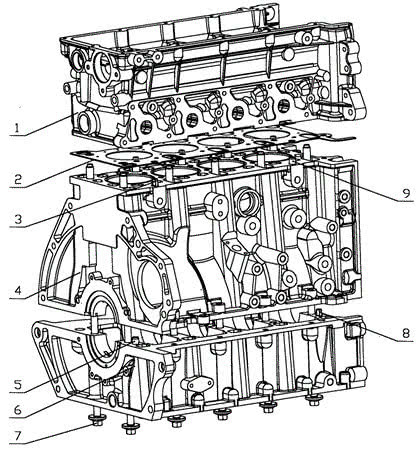 1
2
3
4
5
6
7
9
8