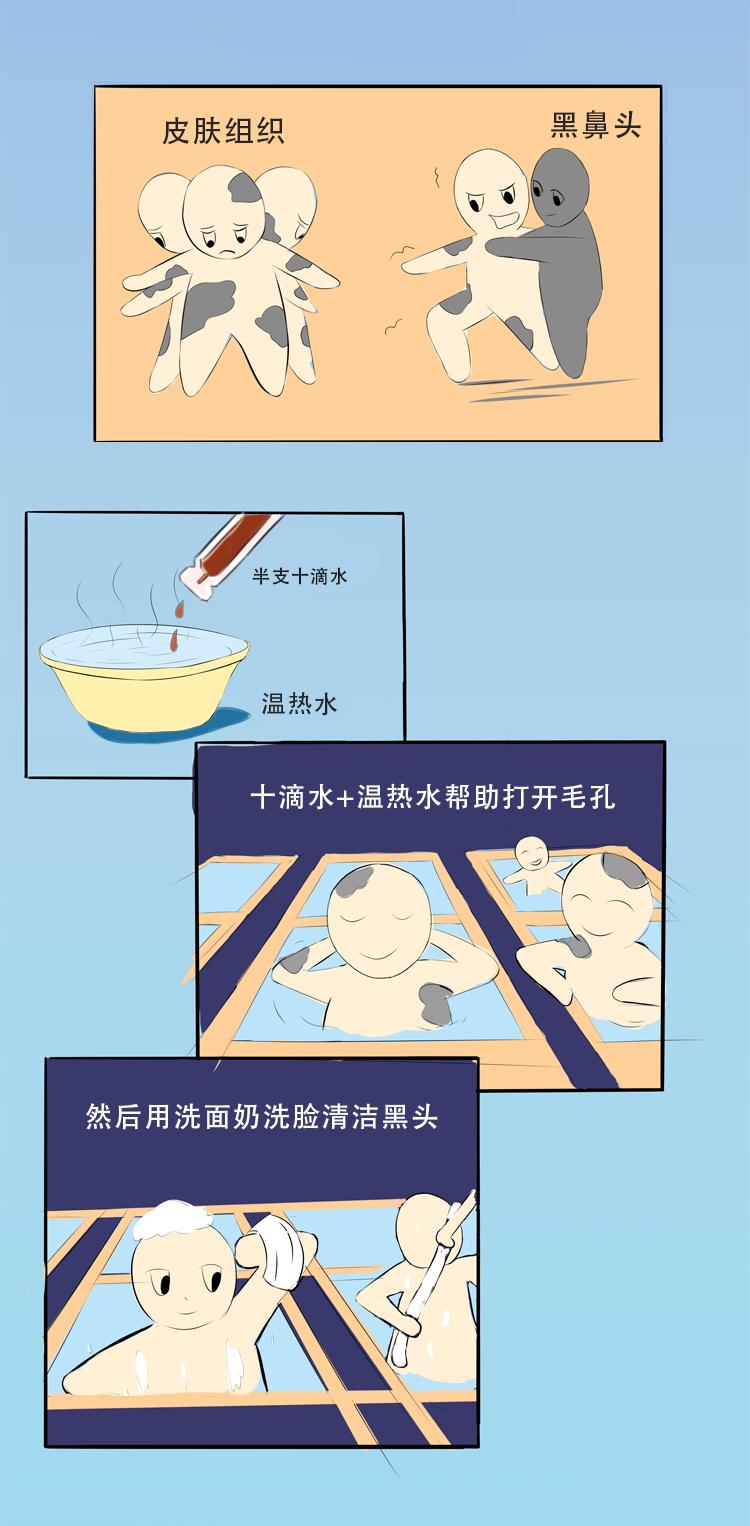 皮肤组织

黑鼻头

半支十滴水

温热水

十滴水+温热水帮助打开毛孔

然后用洗面奶洗脸清洁黑头