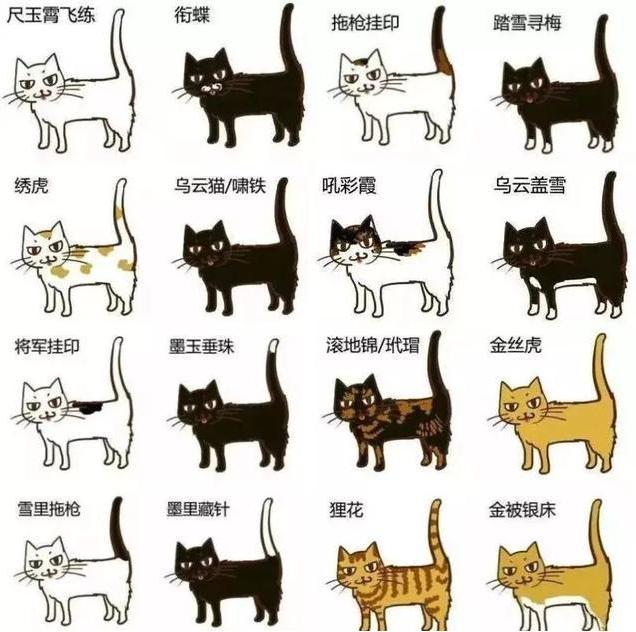 尺玉霄飞练

衔蝶

拖枪挂印

踏雪寻梅

绣虎

乌云猫/啸铁

吼彩霞

乌云盖雪

将军挂印

墨玉垂珠

滚地锦/玳瑁

金丝虎

雪里拖枪

墨里藏针

狸花

金被银床