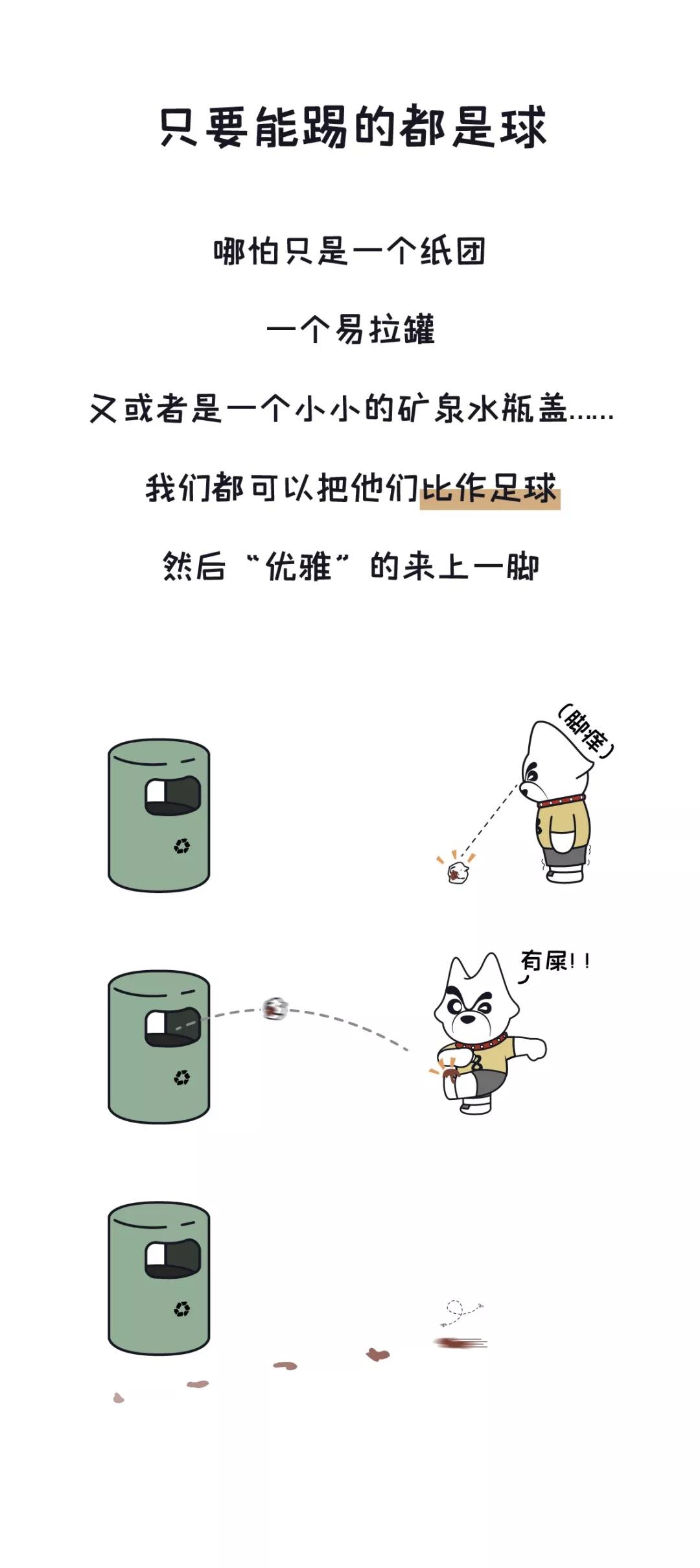 只要能踢的都是球

哪怕只是一个纸团

一个易拉罐

又或者是一个小小的矿泉水瓶盖……

我们都可以把他们比作足球

然后“优雅”的来上一脚

(脚痒)

有屎!!