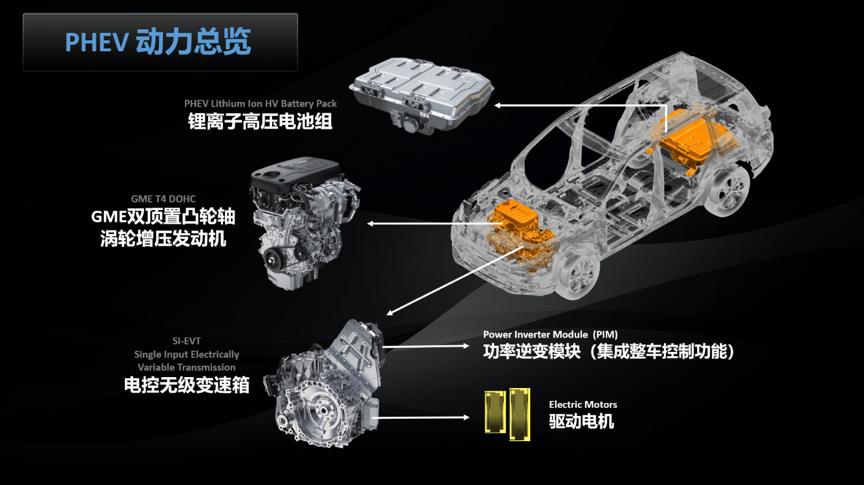 PHEV 动力总览

PHEV Lithium Ion HV Battery Pack
锂离子高压电池组

GME T4 DOHC
GME双顶置凸轮轴
涡轮增压发动机

SI-EVT
Single Input Electrically
Variable Transmission
电控无级变速箱

Power Inverter Module (PIM)
功率逆变模块（集成整车控制功能）

Electric Motors
驱动电机