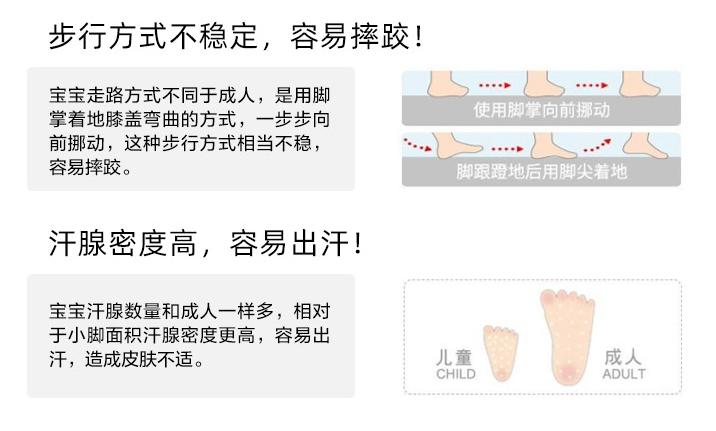 步行方式不稳定，容易摔跤！

宝宝走路方式不同于成人，是用脚掌着地膝盖弯曲的方式，一步步向前挪动，这种步行方式相当不稳，容易摔跤。

使用脚掌向前挪动

脚跟蹬地后用脚尖着地

汗腺密度高，容易出汗！

宝宝汗腺数量和成人一样多，相对于小脚面积汗腺密度更高，容易出汗，造成皮肤不适。

儿童
CHILD

成人
ADULT