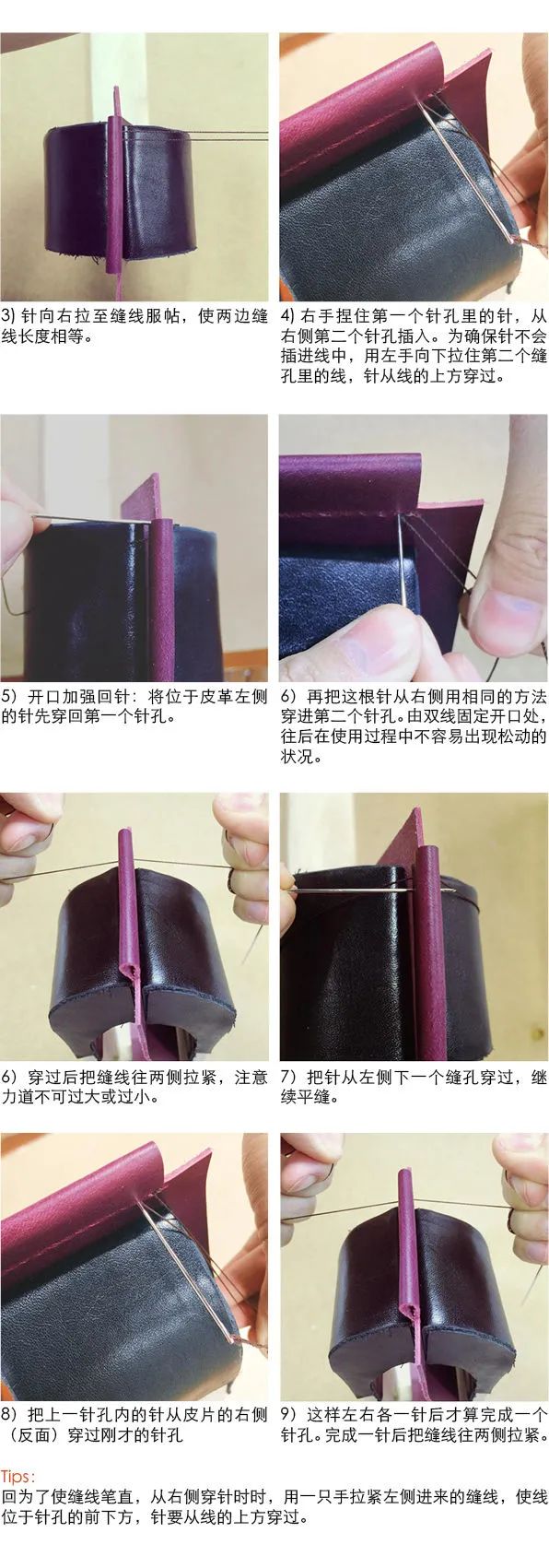 3) 针向右拉至缝线服帖，使两边缝线长度相等。

4) 右手捏住第一个针孔里的针，从右侧第二个针孔插入。为确保针不会插进线中，用左手向下拉住第二个缝孔里的线，针从线的上方穿过。

5）开口加强回针：将位于皮革左侧的针先穿回第一个针孔。

6）再把这根针从右侧用相同的方法穿进第二个针孔。由双线固定开口处，往后在使用过程中不容易出现松动的状况。

6）穿过后把缝线往两侧拉紧，注意力道不可过大或过小。

7）把针从左侧下一个缝孔穿过，继续平缝。

8）把上一针孔内的针从皮片的右侧（反面）穿过刚才的针孔

9）这样左右各一针后才算完成一个针孔。完成一针后把缝线往两侧拉紧。

Tips:
回为了使缝线笔直，从右侧穿针时时，用一只手拉紧左侧进来的缝线，使线位于针孔的前下方，针要从线的上方穿过。