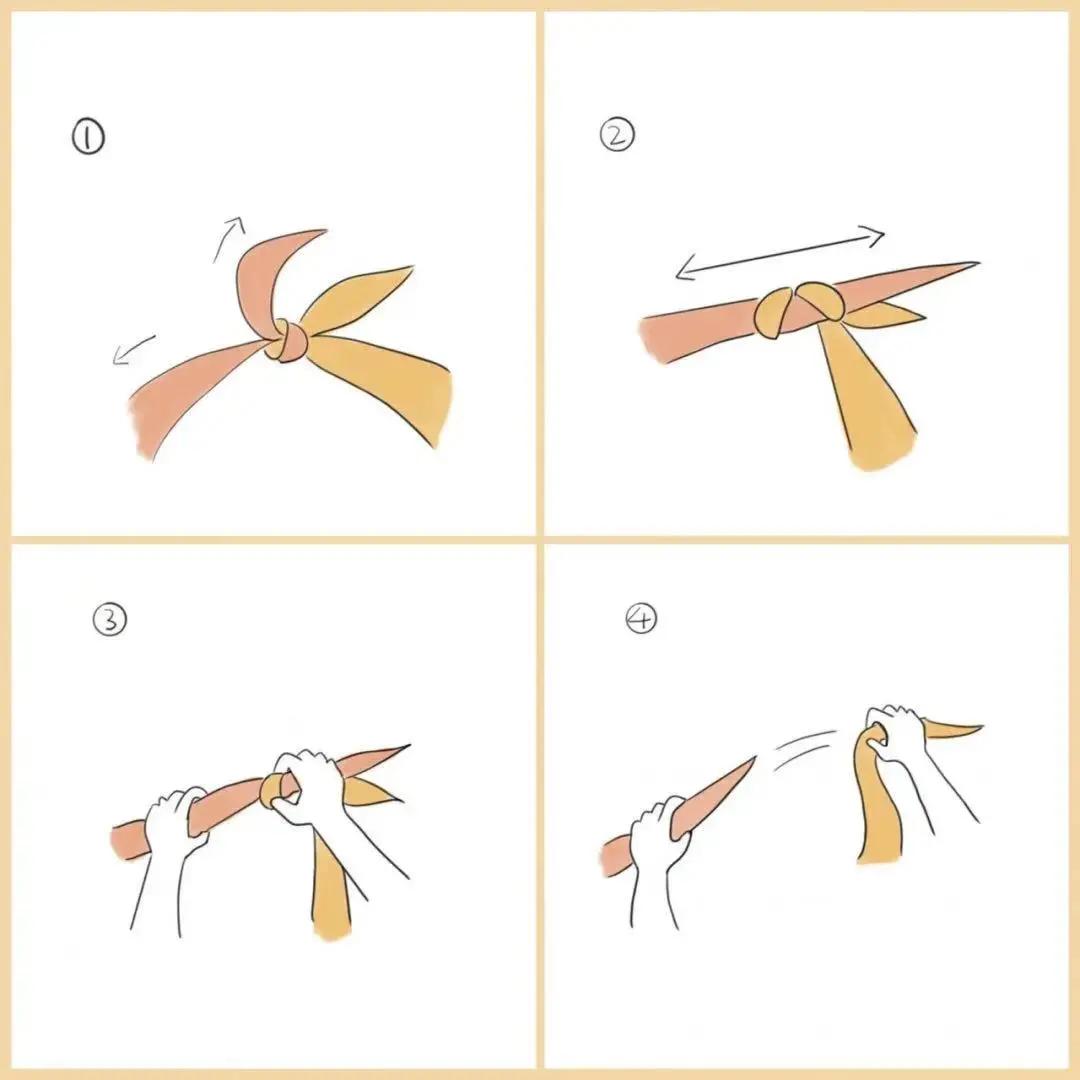 ①

②

③

④