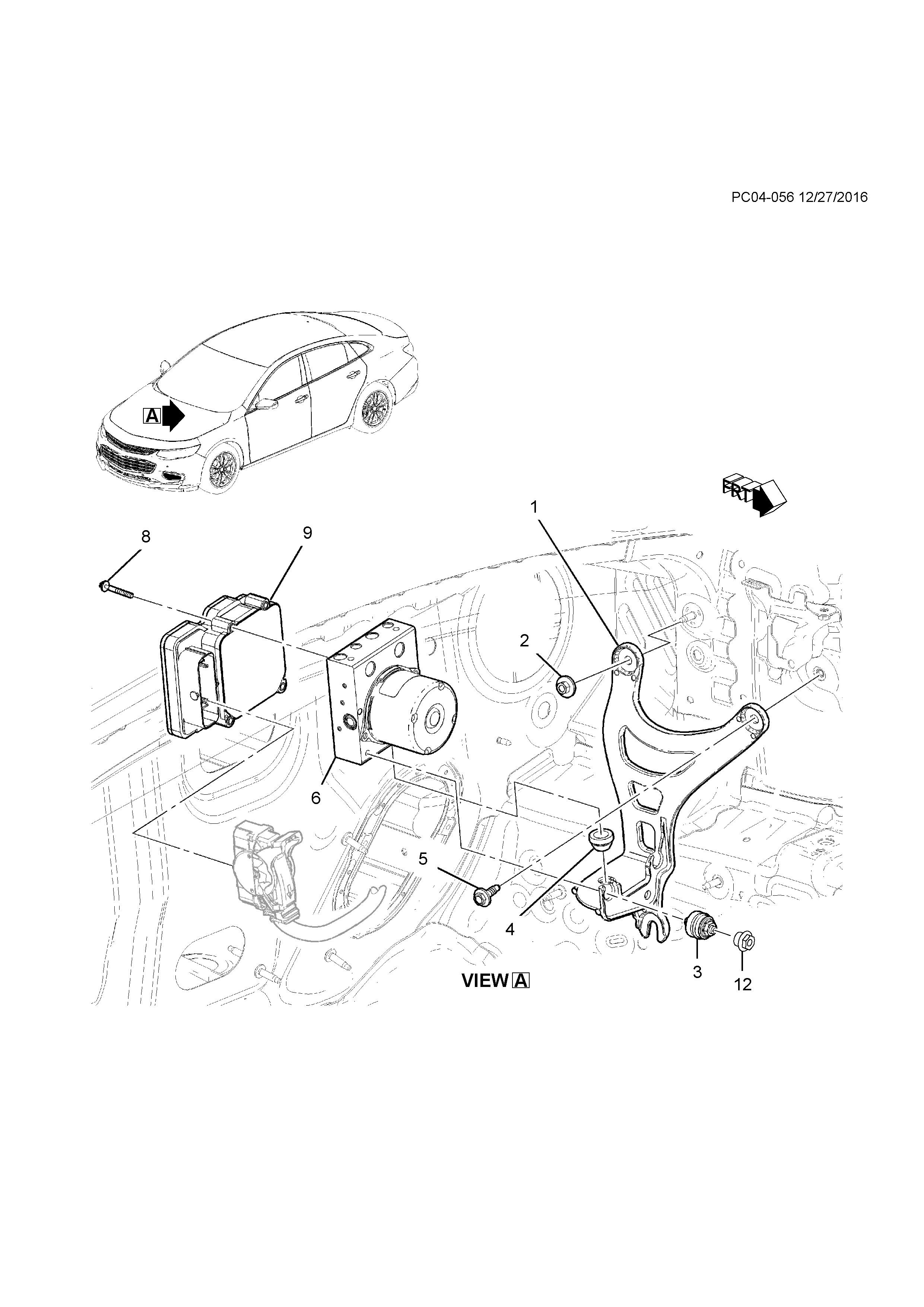 PC04-056 12/27/2016

A

FRT

1

8

9

2

6

5

4

3

12

VIEW A