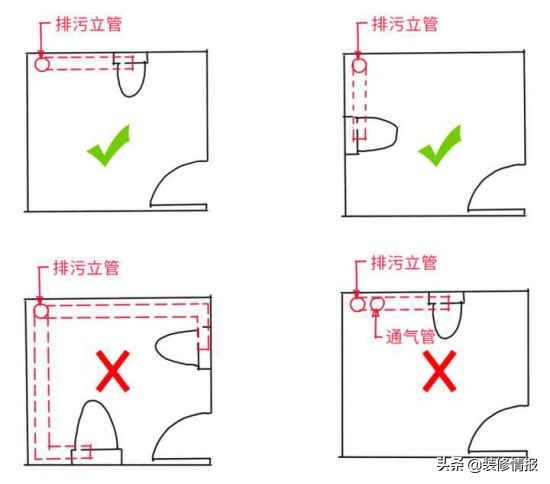 排污立管

排污立管

排污立管

排污立管

通气管

头条 @装修情报