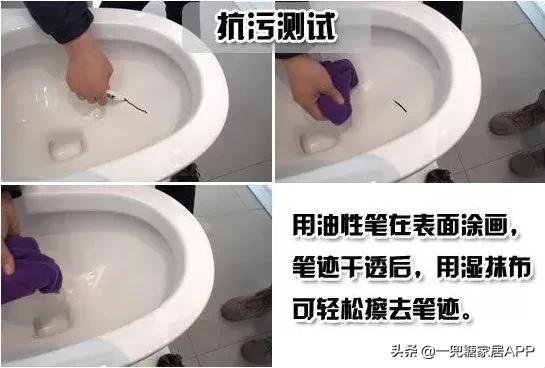 抗污测试

用油性笔在表面涂画，笔迹干透后，用湿抹布可轻松擦去笔迹。

头条 @一兜糖家居APP