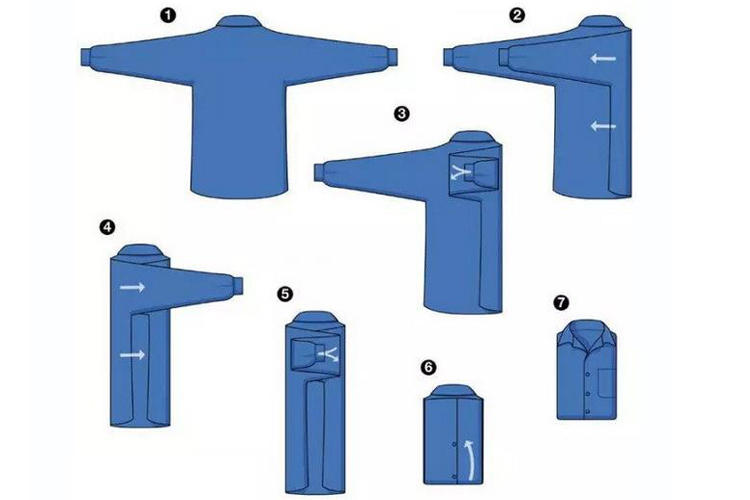 1
2
3
4
5
6
7