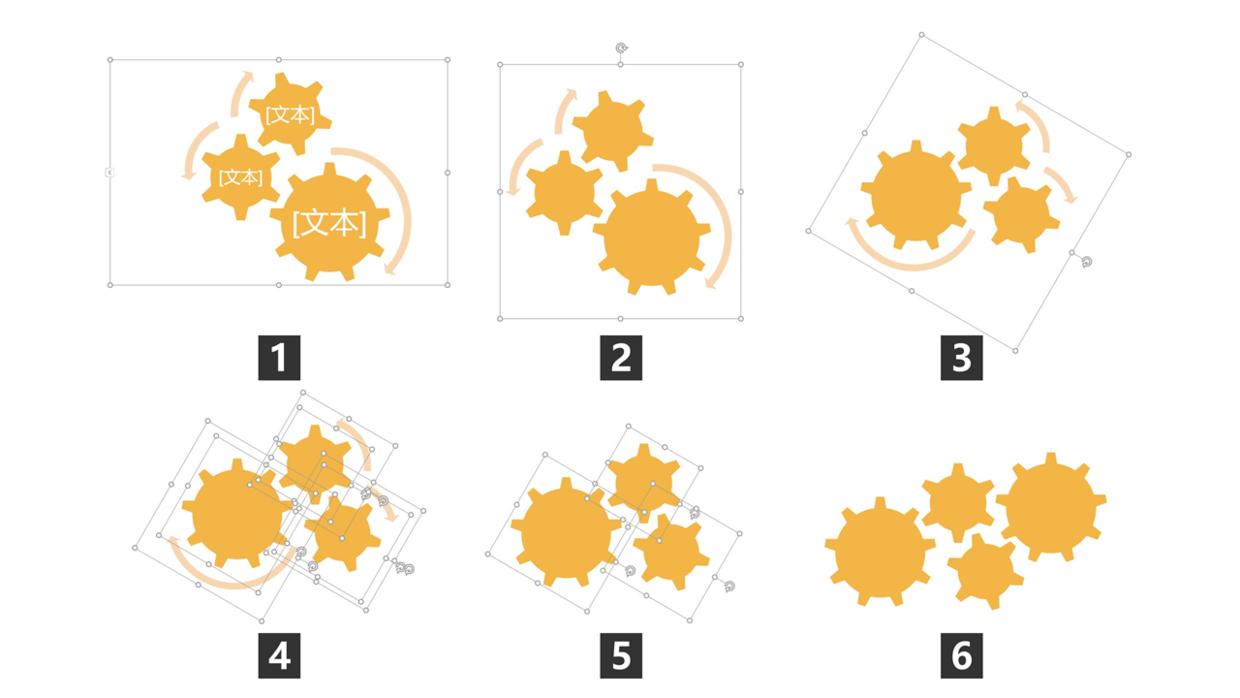 [文本]
[文本]
[文本]

1

2

3

4

5

6