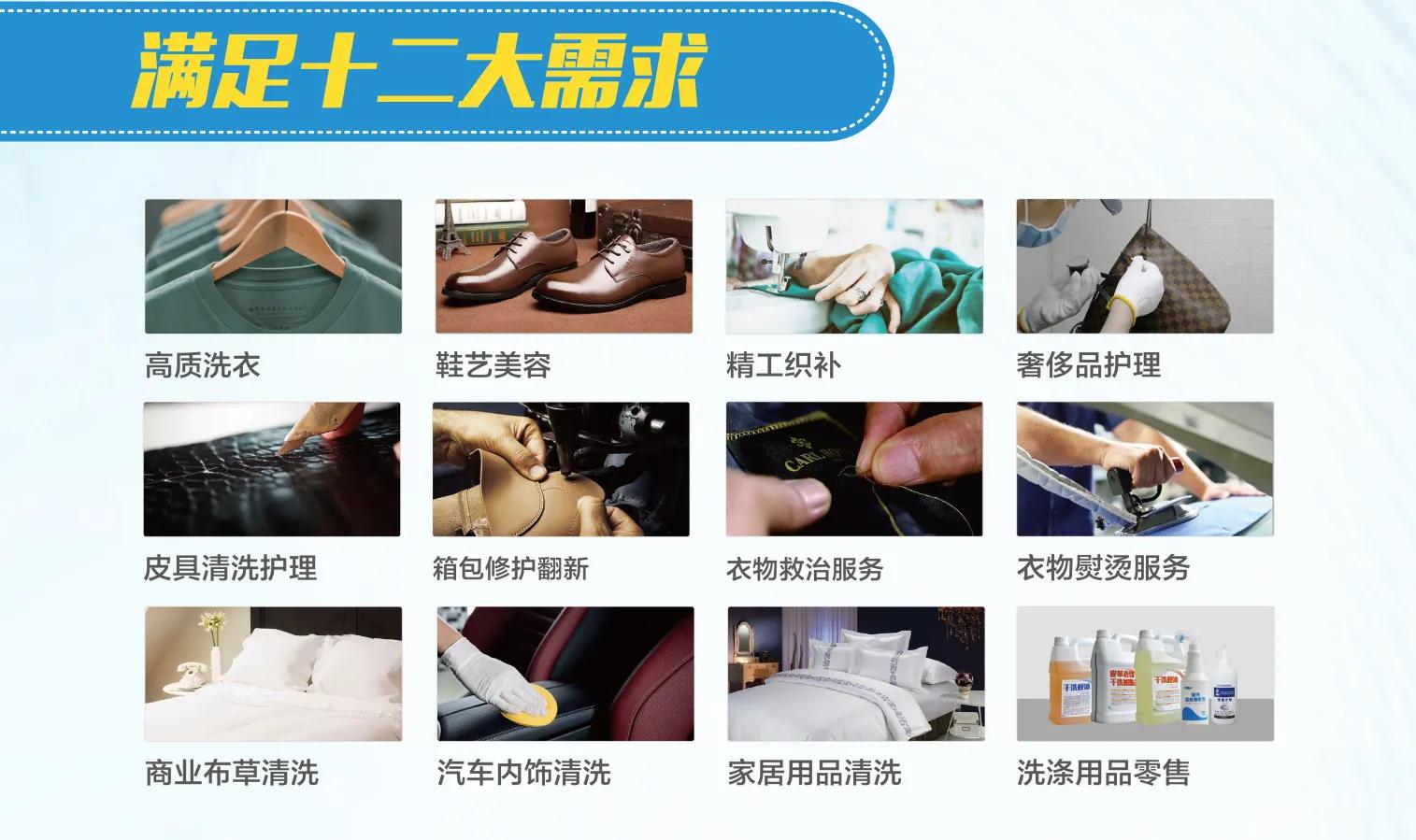 满足十二大需求

高质洗衣

鞋艺美容

精工织补

奢侈品护理

皮具清洗护理

箱包修护翻新

衣物救治服务

衣物熨烫服务

商业布草清洗

汽车内饰清洗

家居用品清洗

洗涤用品零售