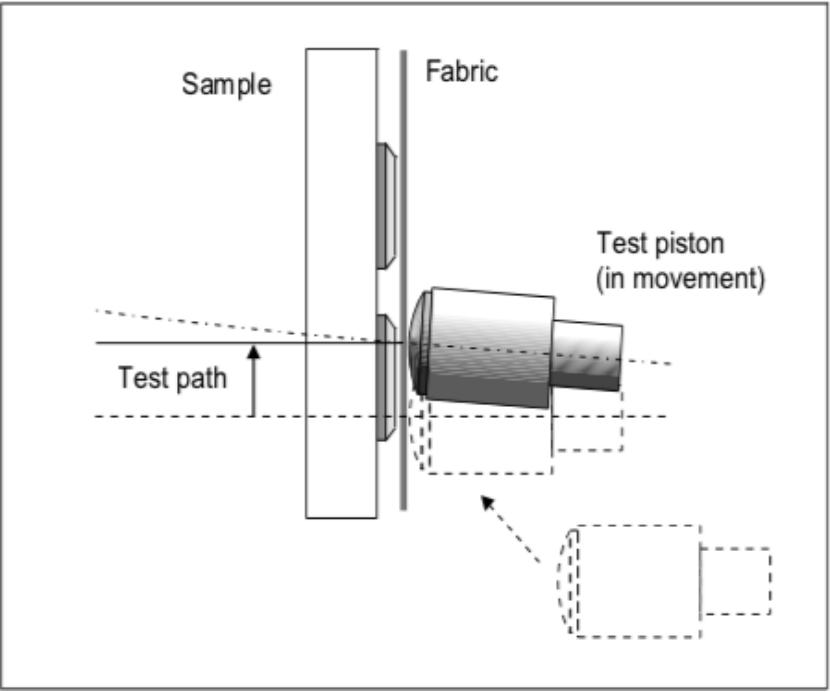 Sample

Fabric

Test piston
(in movement)

Test path