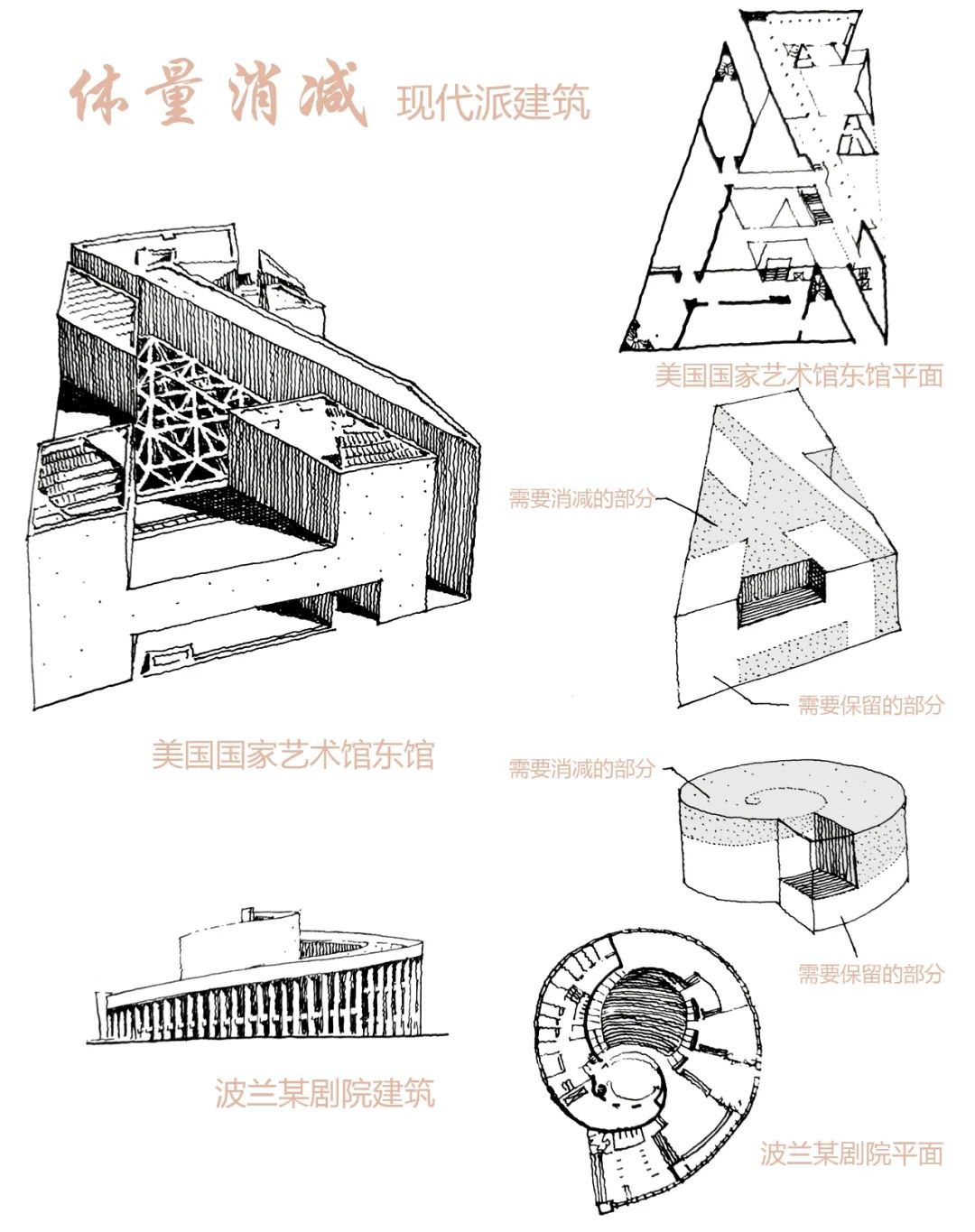 体量消减 现代派建筑

美国国家艺术馆东馆平面

需要消减的部分

需要保留的部分

美国国家艺术馆东馆

需要消减的部分

需要保留的部分

波兰某剧院建筑

波兰某剧院平面