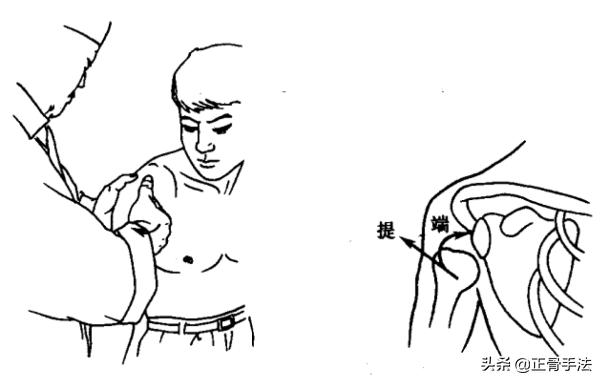 提
端
头条 @正骨手法