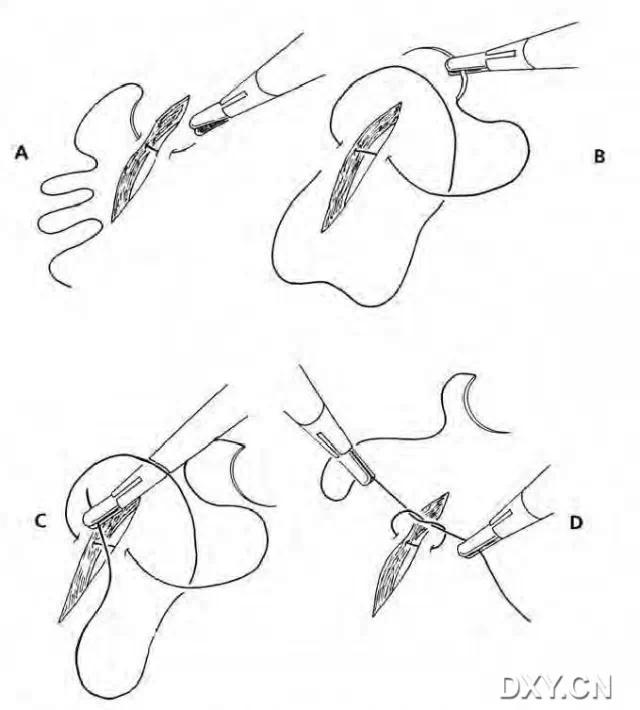 A

B

C

D

DXY.CN