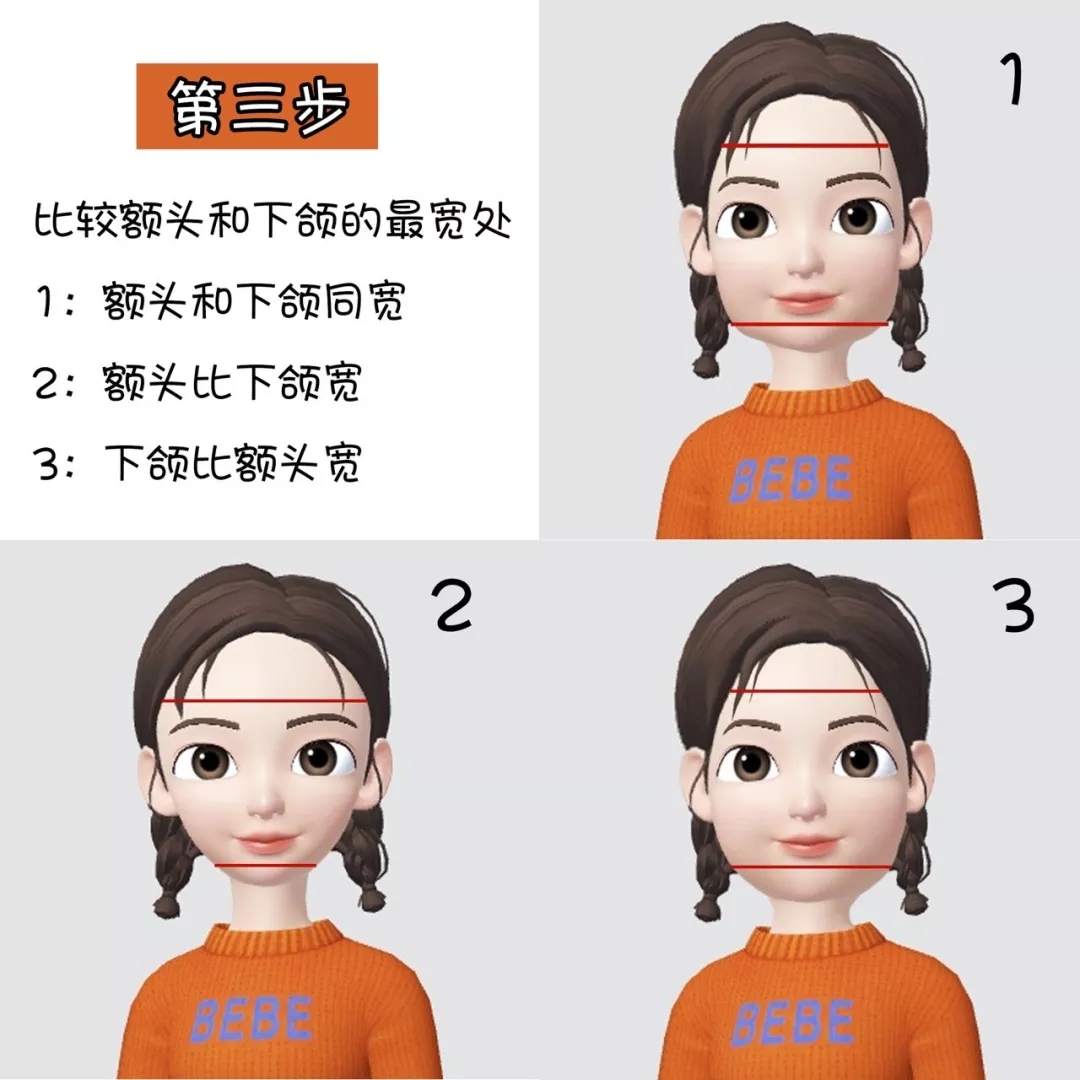 第三步

比较额头和下颌的最宽处

1：额头和下颌同宽

2：额头比下颌宽

3：下颌比额头宽

1

BEBE

2

BEBE

3

BEBE