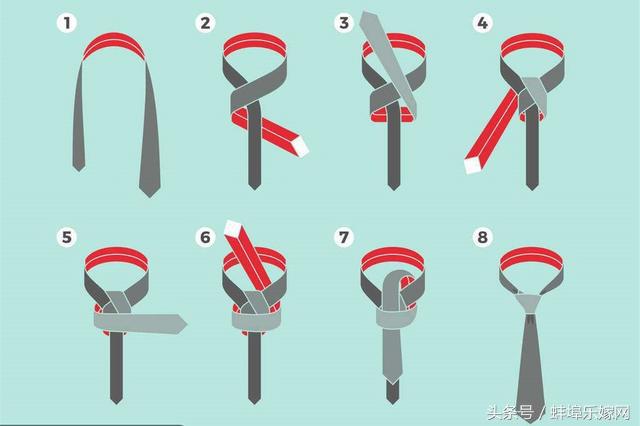 1
2
3
4
5
6
7
8
头条号 / 蚌埠乐嫁网