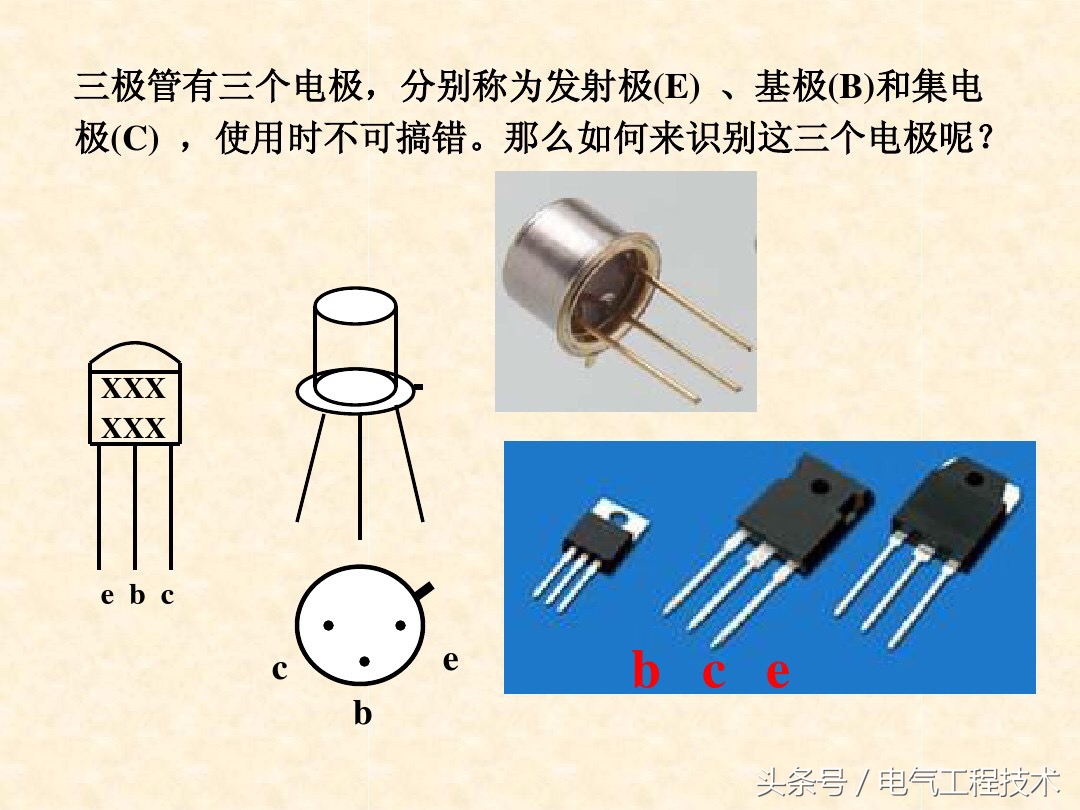 三极管有三个电极，分别称为发射极(E) 、基极(B)和集电极(C) ，使用时不可搞错。那么如何来识别这三个电极呢？

XXX
XXX

e b c

c e
b

b c e

头条号 / 电气工程技术