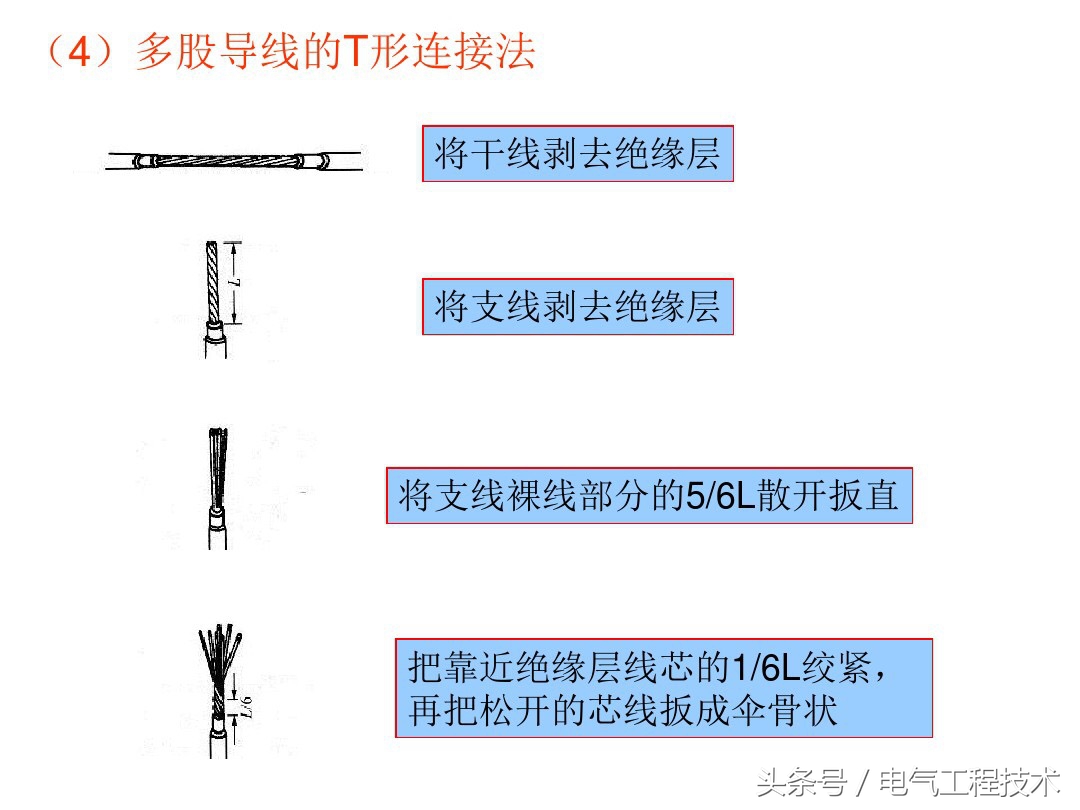 （4）多股导线的T形连接法

将干线剥去绝缘层

L

将支线剥去绝缘层

将支线裸线部分的5/6L散开扳直

L/6

把靠近绝缘层线芯的1/6L绞紧，再把松开的芯线扳成伞骨状

头条号 / 电气工程技术