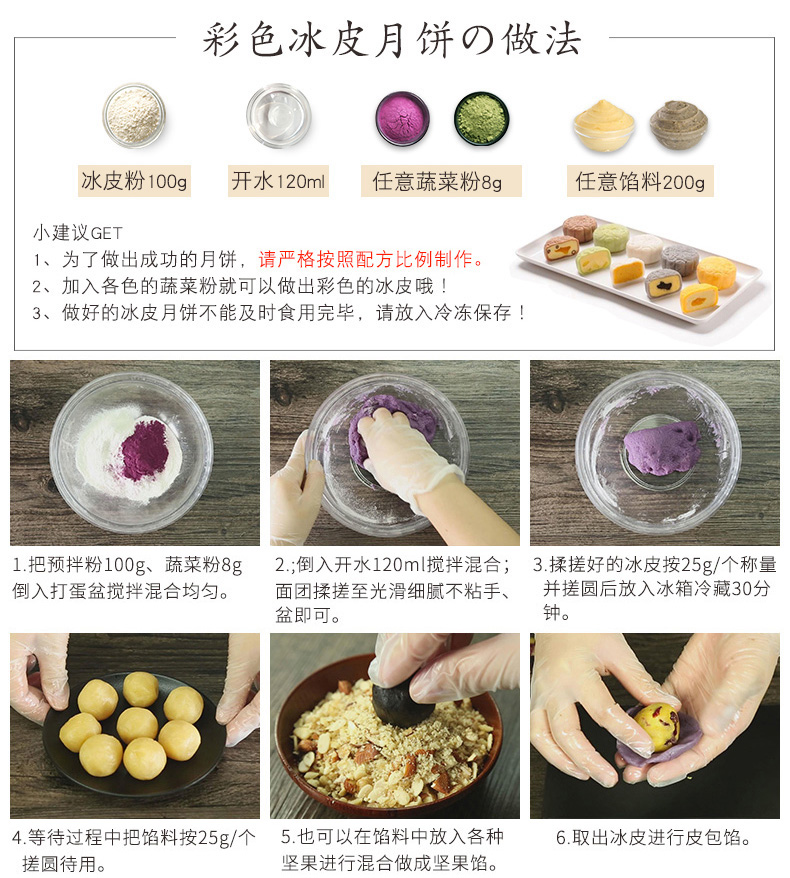 彩色冰皮月饼の做法

冰皮粉100g

开水120ml

任意蔬菜粉8g

任意馅料200g

小建议GET
1、为了做出成功的月饼，请严格按照配方比例制作。
2、加入各色的蔬菜粉就可以做出彩色的冰皮哦！
3、做好的冰皮月饼不能及时食用完毕，请放入冷冻保存！

1.把预拌粉100g、蔬菜粉8g倒入打蛋盆搅拌混合均匀。

2.;倒入开水120ml搅拌混合；面团揉搓至光滑细腻不粘手、盆即可。

3.揉搓好的冰皮按25g/个称量并搓圆后放入冰箱冷藏30分钟。

4.等待过程中把馅料按25g/个搓圆待用。

5.也可以在馅料中放入各种坚果进行混合做成坚果馅。

6.取出冰皮进行皮包馅。