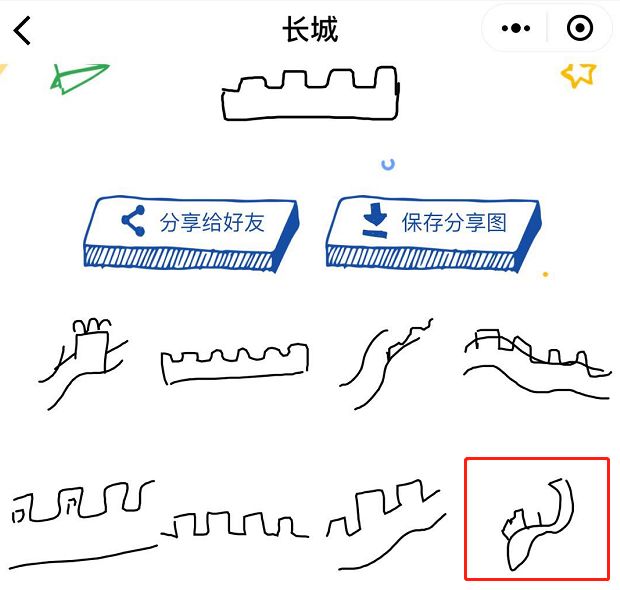 长城

分享给好友

保存分享图