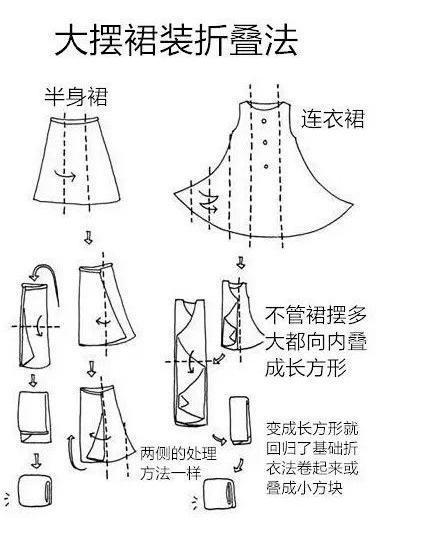 大摆裙装折叠法

半身裙

连衣裙

不管裙摆多大都向内叠成长方形

两侧的处理方法一样

变成长方形就回归了基础折衣法卷起来或叠成小方块