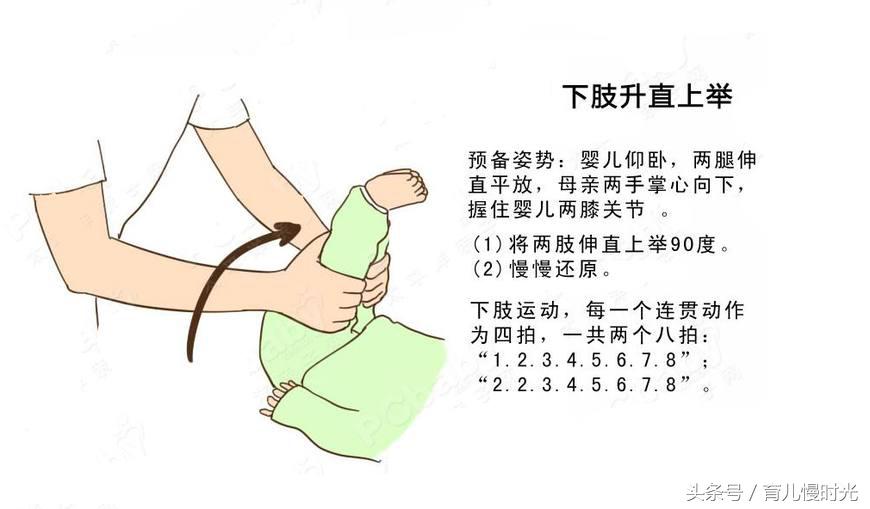 下肢升直上举

预备姿势：婴儿仰卧，两腿伸直平放，母亲两手掌心向下，握住婴儿两膝关节 。

(1)将两肢伸直上举90度。
(2)慢慢还原。

下肢运动，每一个连贯动作为四拍，一共两个八拍：
“1.2.3.4.5.6.7.8”；
“2.2.3.4.5.6.7.8”。

头条号 / 育儿慢时光